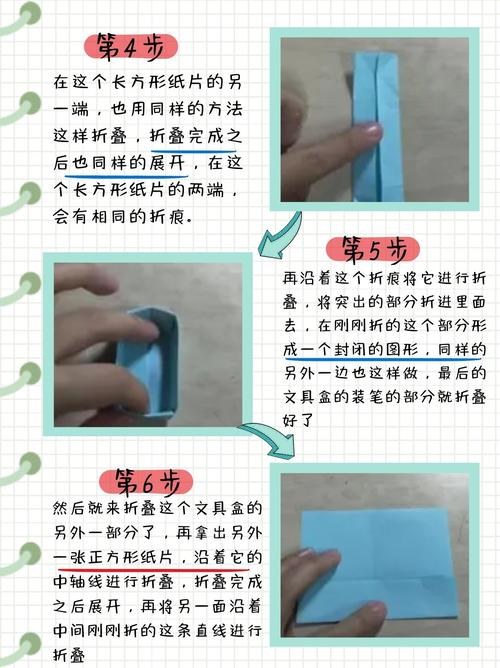 第4步

在这个长方形纸片的另一端，也用同样的方法这样折叠，折叠完成之后也同样的展开，在这个长方形纸片的两端，会有相同的折痕.

第5步

再沿着这个折痕将它进行折叠，将突出的部分折进里面去，在刚刚折的这个部分形成一个封闭的图形，同样的另外一边也这样做，最后的文具盒的装笔的部分就折叠好了

第6步

然后就来折叠这个文具盒的另外一部分了，再拿出另外一张正方形纸片，沿着它的中轴线进行折叠，折叠完成之后展开，再将另一面沿着中间刚刚折的这条直线进行折叠