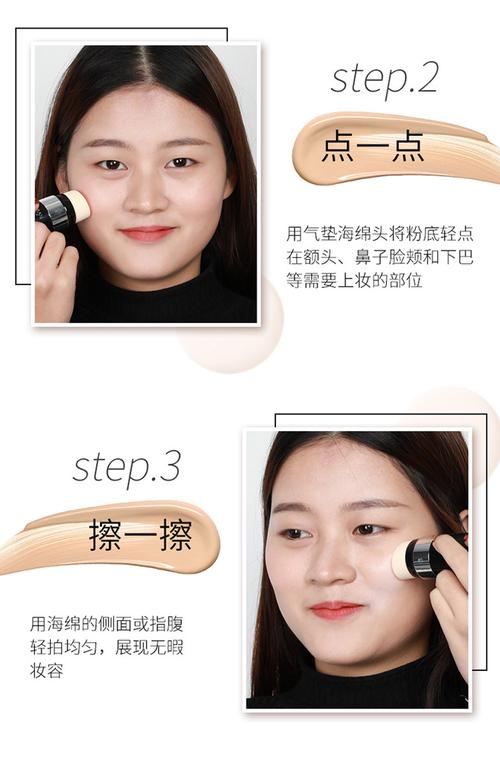 step.2

点一点

用气垫海绵头将粉底轻点在额头、鼻子脸颊和下巴等需要上妆的部位

step.3

擦一擦

用海绵的侧面或指腹轻拍均匀，展现无暇妆容