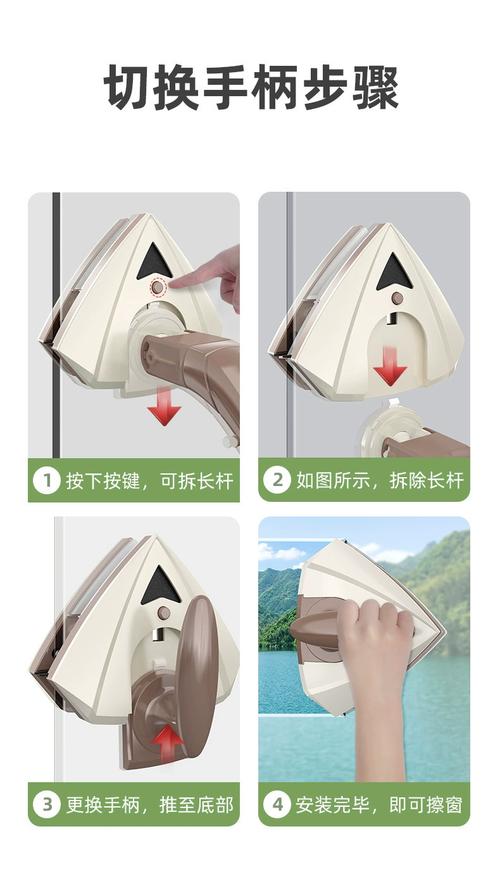 切换手柄步骤

1 按下按键，可拆长杆

2 如图所示，拆除长杆

3 更换手柄，推至底部

4 安装完毕，即可擦窗