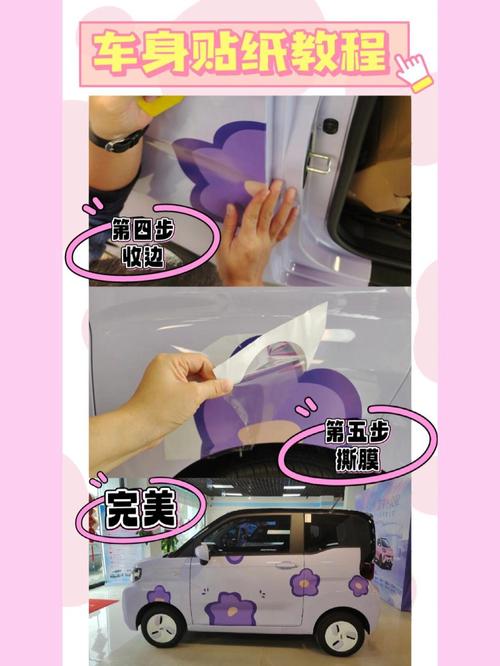 车身贴纸教程

第四步
收边

第五步
撕膜

完美