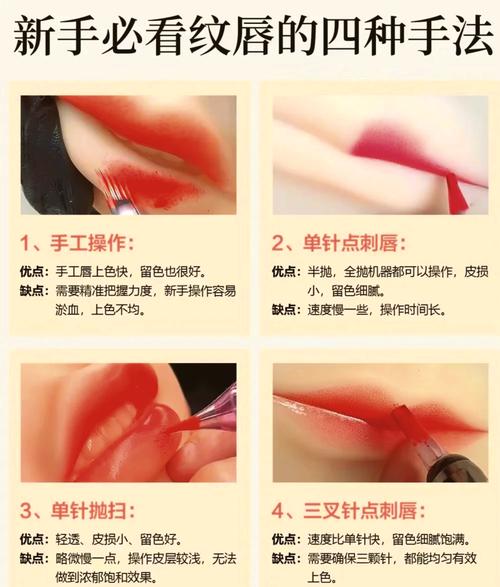 新手必看纹唇的四种手法

1、手工操作:

优点：手工唇上色快，留色也很好。

缺点：需要精准把握力度，新手操作容易淤血，上色不均。

2、单针点刺唇:

优点：半抛，全抛机器都可以操作，皮损小，留色细腻。

缺点：速度慢一些，操作时间长。

3、单针抛扫:

优点：轻透、皮损小、留色好。

缺点：略微慢一点，操作皮层较浅，无法做到浓郁饱和效果。

4、三叉针点刺唇:

优点：速度比单针快，留色细腻饱满。

缺点：需要确保三颗针，都能均匀有效上色。