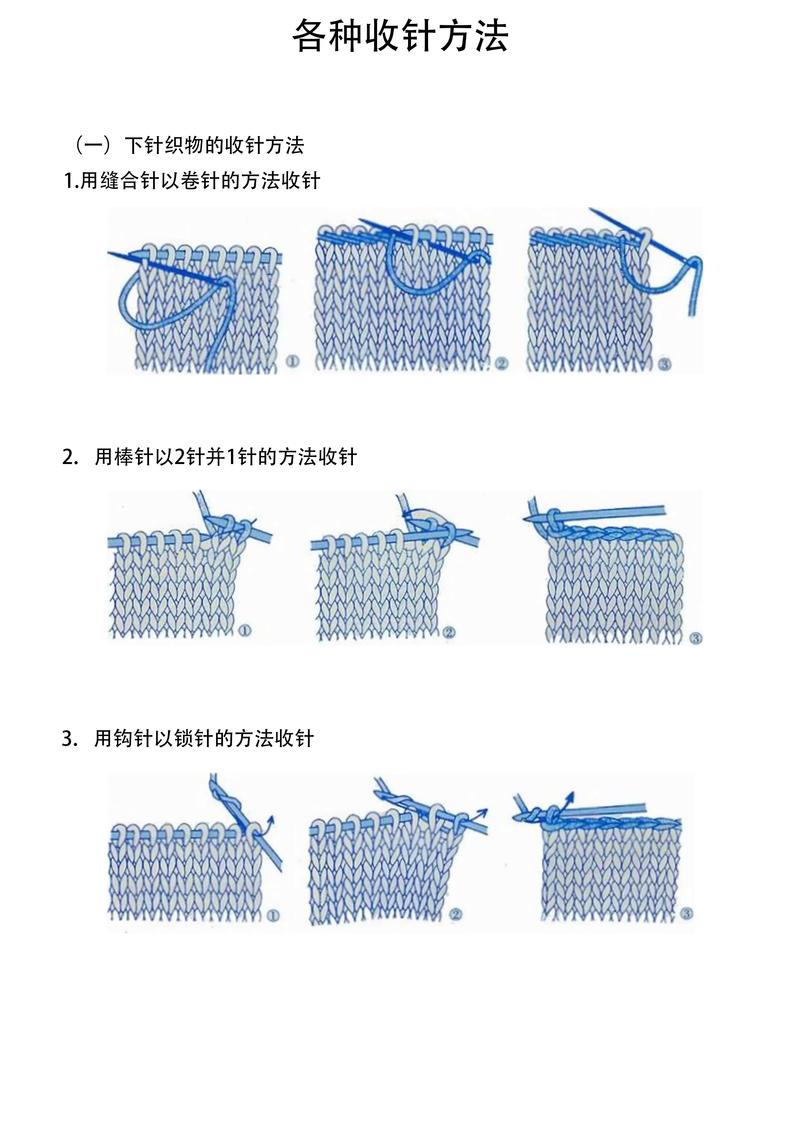 各种收针方法

（一）下针织物的收针方法

1.用缝合针以卷针的方法收针

①
②
③

2. 用棒针以2针并1针的方法收针

①
②
③

3. 用钩针以锁针的方法收针

①
②
③